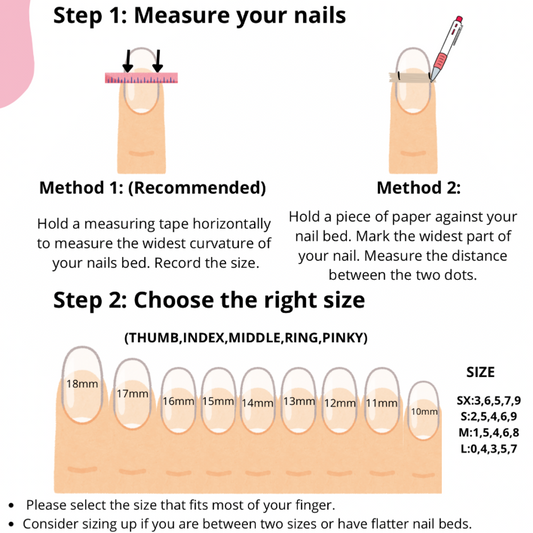 Step 1: Measure your nails

Method 1: (Recommended)

Hold a measuring tape horizontally to measure the widest curvature of your nails bed. Record the size.

Method 2:

Hold a piece of paper against your nail bed. Mark the widest part of your nail. Measure the distance between the two dots.

Step 2: Choose the right size

(THUMB,INDEX,MIDDLE,RING,PINKY)

18mm 17mm 16mm 15mm 14mm 13mm 12mm 11mm 10mm

SIZE

SX:3,6,5,7,9
S:2,5,4,6,9
M:1,5,4,6,8
L:0,4,3,5,7

• Please select the size that fits most of your finger.
• Consider sizing up if you are between two sizes or have flatter nail beds.